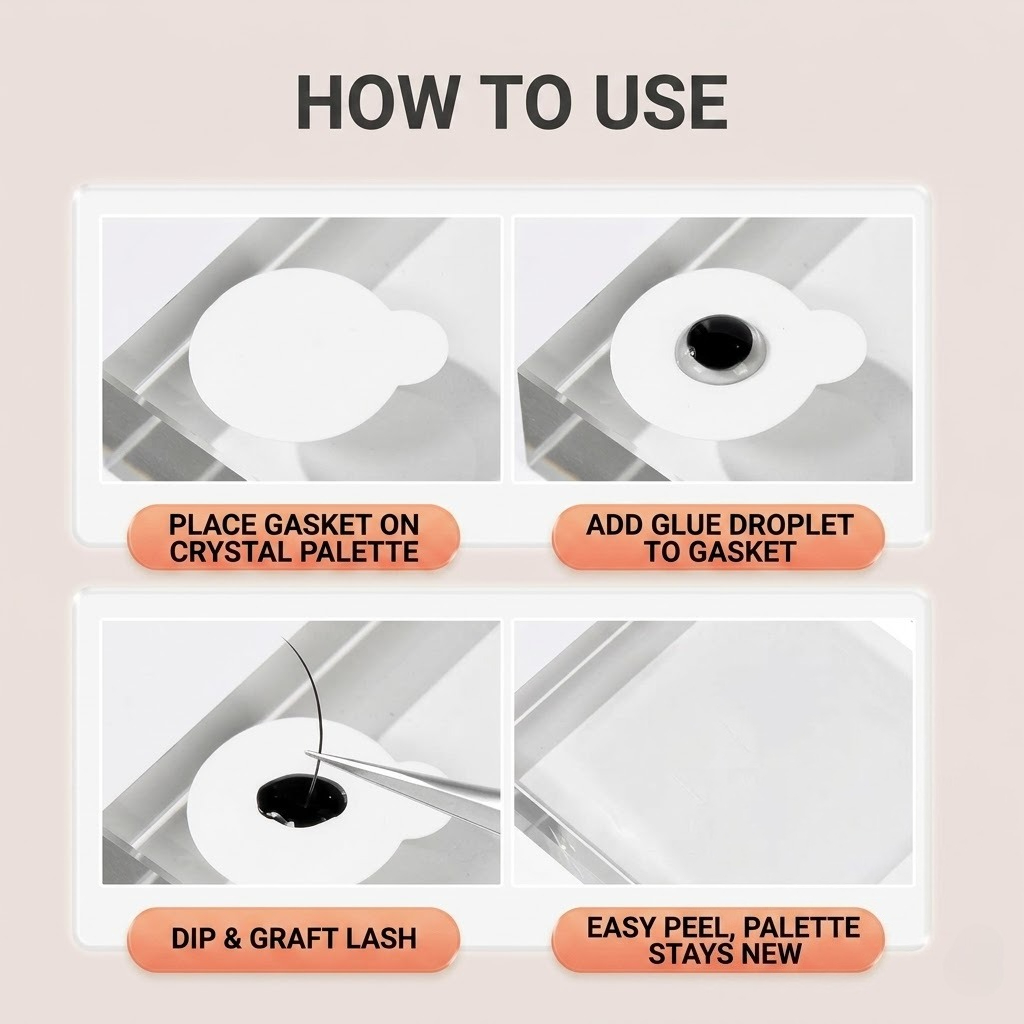 HOW TO USE

PLACE GASKET ON CRYSTAL PALETTE

ADD GLUE DROPLET TO GASKET

DIP & GRAFT LASH

EASY PEEL, PALETTE STAYS NEW